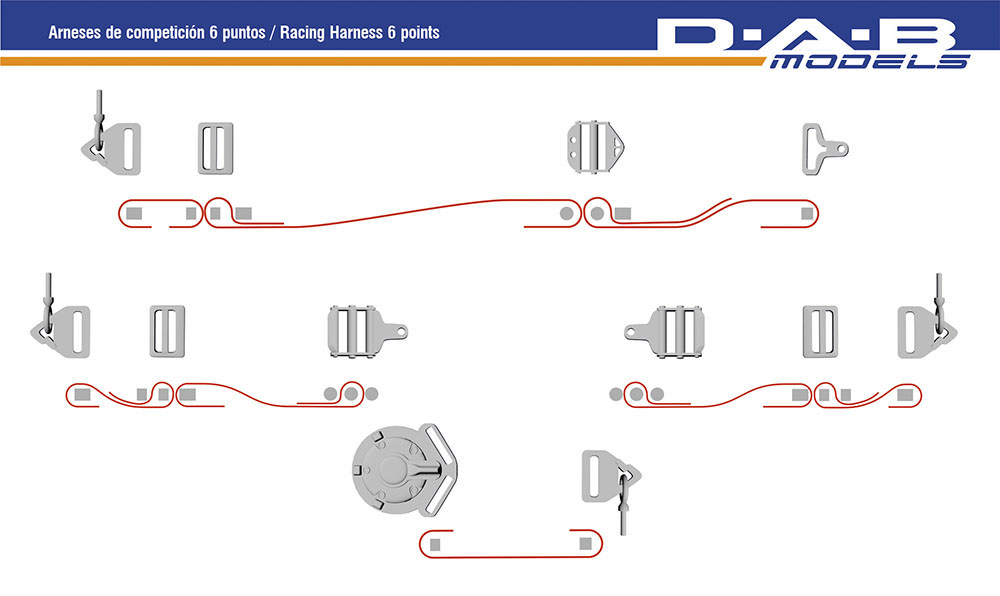 Arneses de competición 6 puntos / Racing Harness 6 points

D·A·B
MODELS